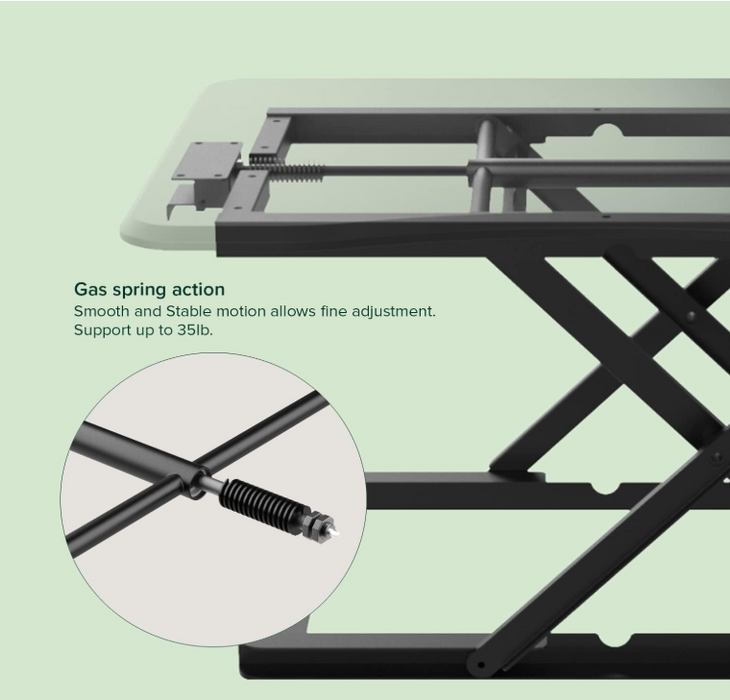 Gas spring action
Smooth and Stable motion allows fine adjustment.
Support up to 35lb.