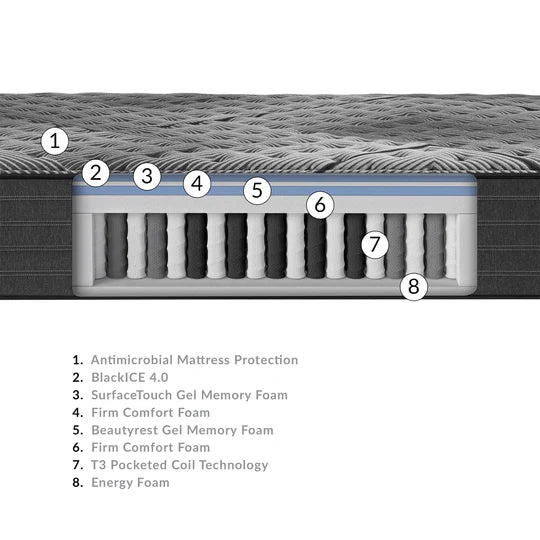 1
2
3
4
5
6
7
8

1. Antimicrobial Mattress Protection
2. BlackICE 4.0
3. SurfaceTouch Gel Memory Foam
4. Firm Comfort Foam
5. Beautyrest Gel Memory Foam
6. Firm Comfort Foam
7. T3 Pocketed Coil Technology
8. Energy Foam